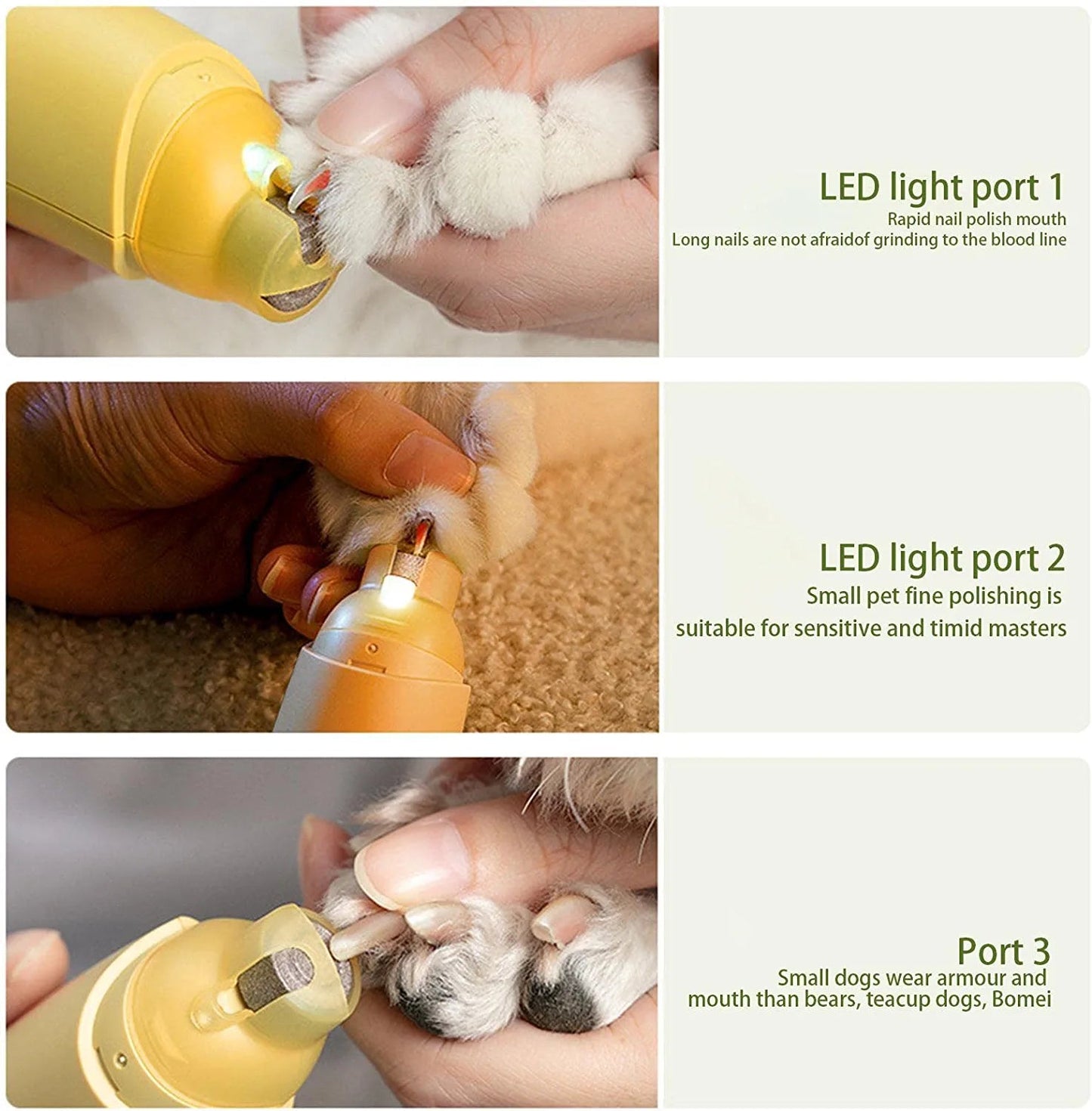 LED light port 1
Rapid nail polish mouth
Long nails are not afraidof grinding to the blood line

LED light port 2
Small pet fine polishing is
suitable for sensitive and timid masters

Port 3
Small dogs wear armour and
mouth than bears, teacup dogs, Bomei